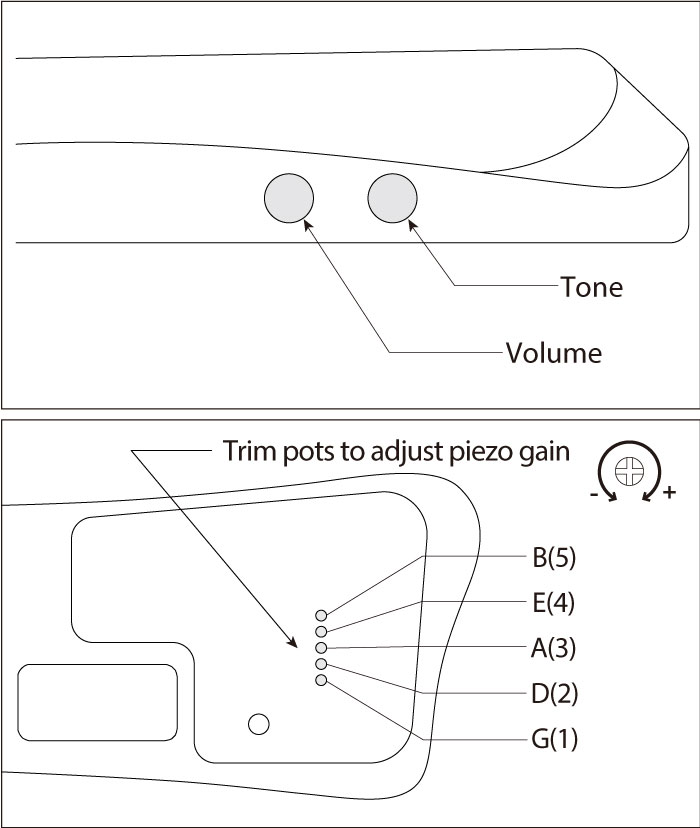 Tone

Volume

Trim pots to adjust piezo gain

-
+

B(5)
E(4)
A(3)
D(2)
G(1)